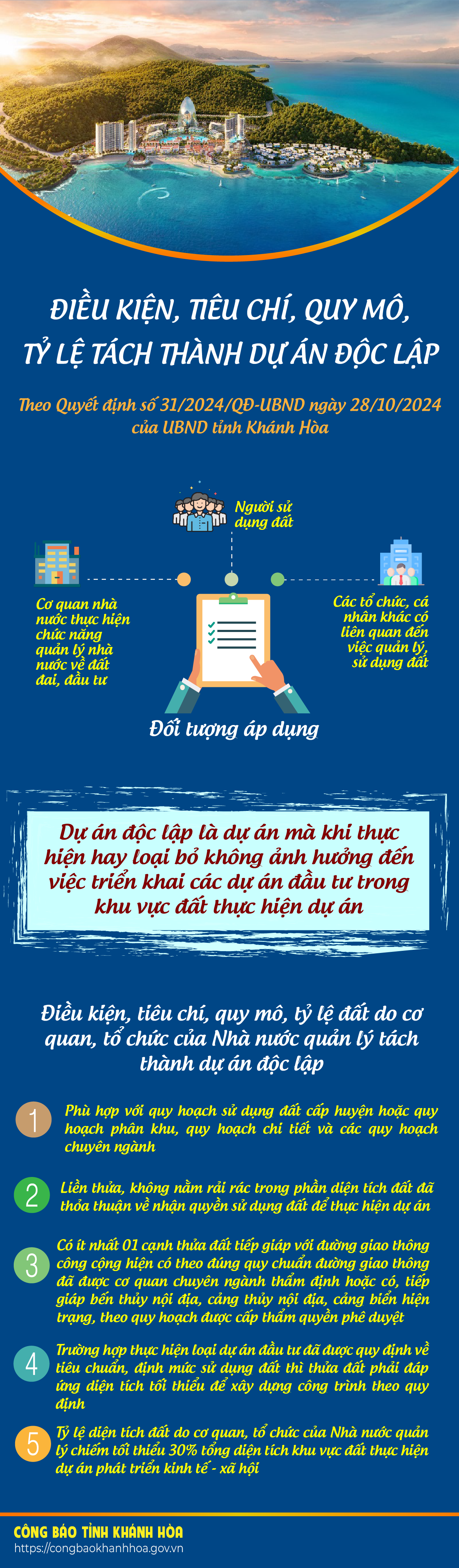 ĐIỀU KIỆN, TIÊU CHÍ, QUY MÔ, TỶ LỆ TÁCH THÀNH DỰ ÁN ĐỘC LẬP

Theo Quyết định số 31/2024/QĐ-UBND ngày 28/10/2024 của UBND tỉnh Khánh Hòa

Người sử dụng đất

Cơ quan nhà nước thực hiện chức năng quản lý nhà nước về đất đai, đầu tư

Các tổ chức, cá nhân khác có liên quan đến việc quản lý, sử dụng đất

Đối tượng áp dụng

Dự án độc lập là dự án mà khi thực hiện hay loại bỏ không ảnh hưởng đến việc triển khai các dự án đầu tư trong khu vực đất thực hiện dự án

Điều kiện, tiêu chí, quy mô, tỷ lệ đất do cơ quan, tổ chức của Nhà nước quản lý tách thành dự án độc lập

1 Phù hợp với quy hoạch sử dụng đất cấp huyện hoặc quy hoạch phân khu, quy hoạch chi tiết và các quy hoạch chuyên ngành

2 Liền thửa, không nằm rải rác trong phần diện tích đất đã thỏa thuận về nhận quyền sử dụng đất để thực hiện dự án

3 Có ít nhất 01 cạnh thửa đất tiếp giáp với đường giao thông công cộng hiện có theo đúng quy chuẩn đường giao thông đã được cơ quan chuyên ngành thẩm định hoặc có, tiếp giáp bến thủy nội địa, cảng thủy nội địa, cảng biển hiện trạng, theo quy hoạch được cấp thẩm quyền phê duyệt

4 Trường hợp thực hiện loại dự án đầu tư đã được quy định về tiêu chuẩn, định mức sử dụng đất thì thửa đất phải đáp ứng diện tích tối thiểu để xây dựng công trình theo quy định

5 Tỷ lệ diện tích đất do cơ quan, tổ chức của Nhà nước quản lý chiếm tối thiểu 30% tổng diện tích khu vực đất thực hiện dự án phát triển kinh tế - xã hội

CÔNG BÁO TỈNH KHÁNH HÒA
https://congbaokhanhhoa.gov.vn